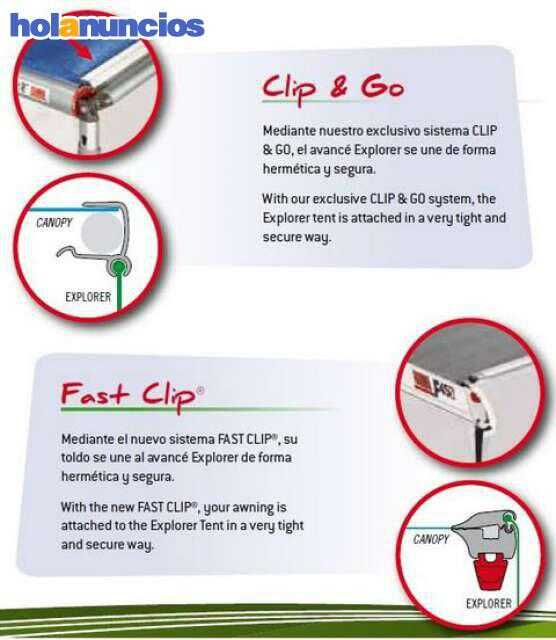 holanuncios

Clip & Go

Mediante nuestro exclusivo sistema CLIP & GO, el avancé Explorer se une de forma hermética y segura.

With our exclusive CLIP & GO system, the Explorer tent is attached in a very tight and secure way.

CANOPY

EXPLORER

Fast Clip®

Mediante el nuevo sistema FAST CLIP®, su toldo se une al avancé Explorer de forma hermética y segura.

With the new FAST CLIP®, your awning is attached to the Explorer Tent in a very tight and secure way.

FAST

CANOPY

EXPLORER